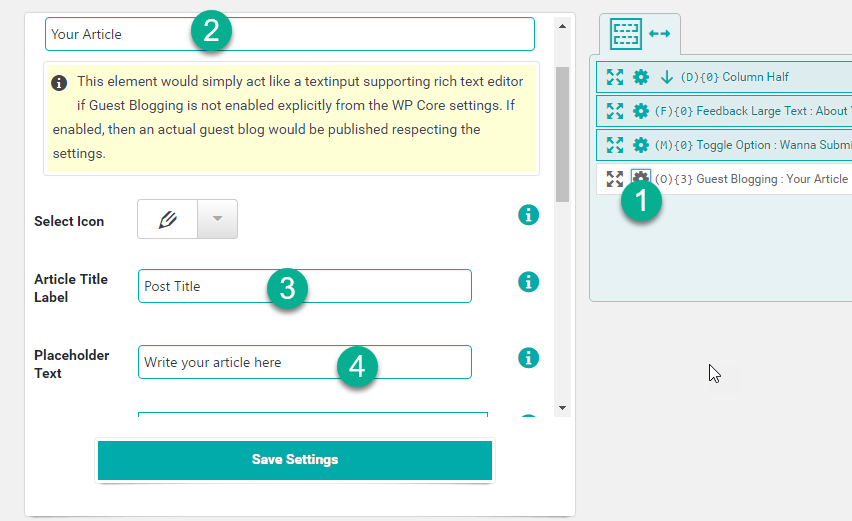 Your Article
2

This element would simply act like a textinput supporting rich text editor if Guest Blogging is not enabled explicitly from the WP Core settings. If enabled, then an actual guest blog would be published respecting the settings.

Select Icon

Article Title Label
Post Title
3

Placeholder Text
Write your article here
4

Save Settings

(D){0} Column Half
(F){0} Feedback Large Text : About
(M){0} Toggle Option : Wanna Submi
(O){3} Guest Blogging : Your Article
1